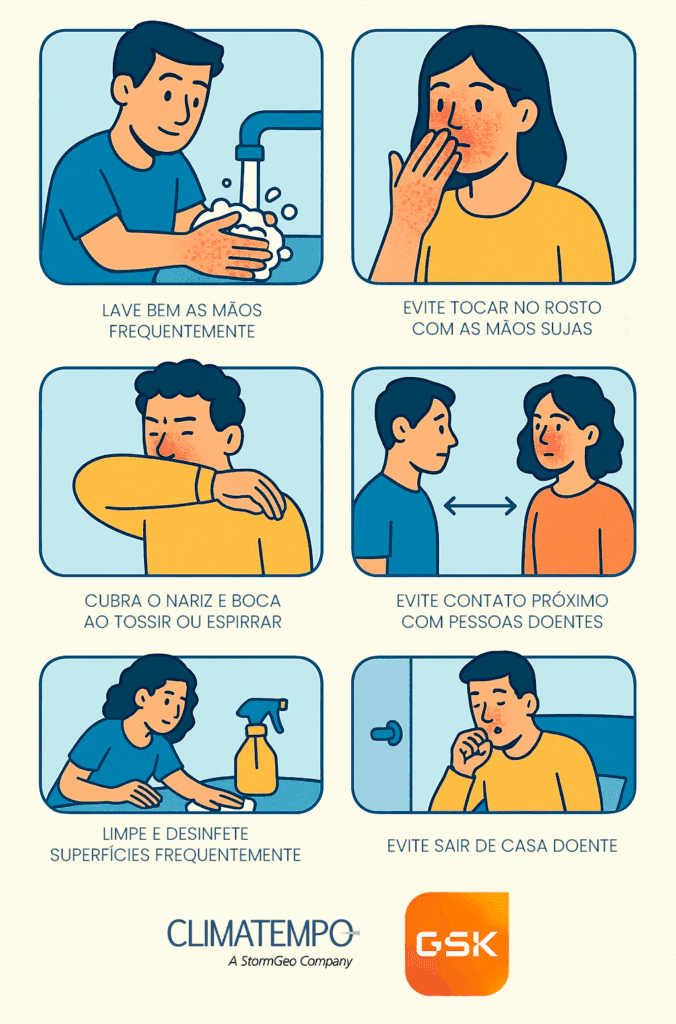 LAVE BEM AS MÃOS FREQUENTEMENTE

EVITE TOCAR NO ROSTO COM AS MÃOS SUJAS

CUBRA O NARIZ E BOCA AO TOSSIR OU ESPIRRAR

EVITE CONTATO PRÓXIMO COM PESSOAS DOENTES

LIMPE E DESINFETE SUPERFÍCIES FREQUENTEMENTE

EVITE SAIR DE CASA DOENTE

CLIMATEMPO
A StormGeo Company

GSK